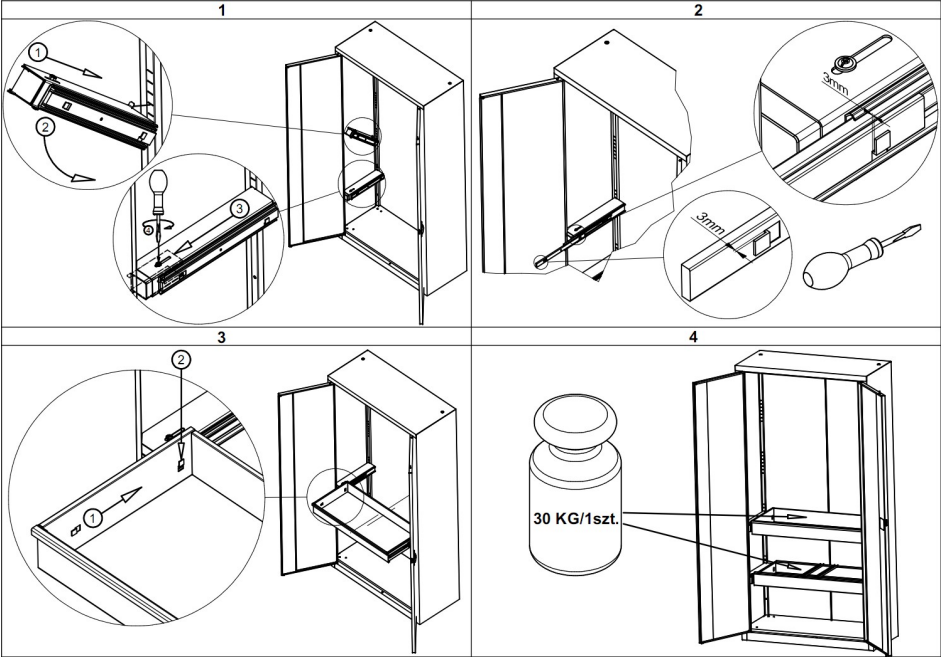 1

1

2

3

2

3mm

3mm

3

2

1

4

30 KG/1szt.