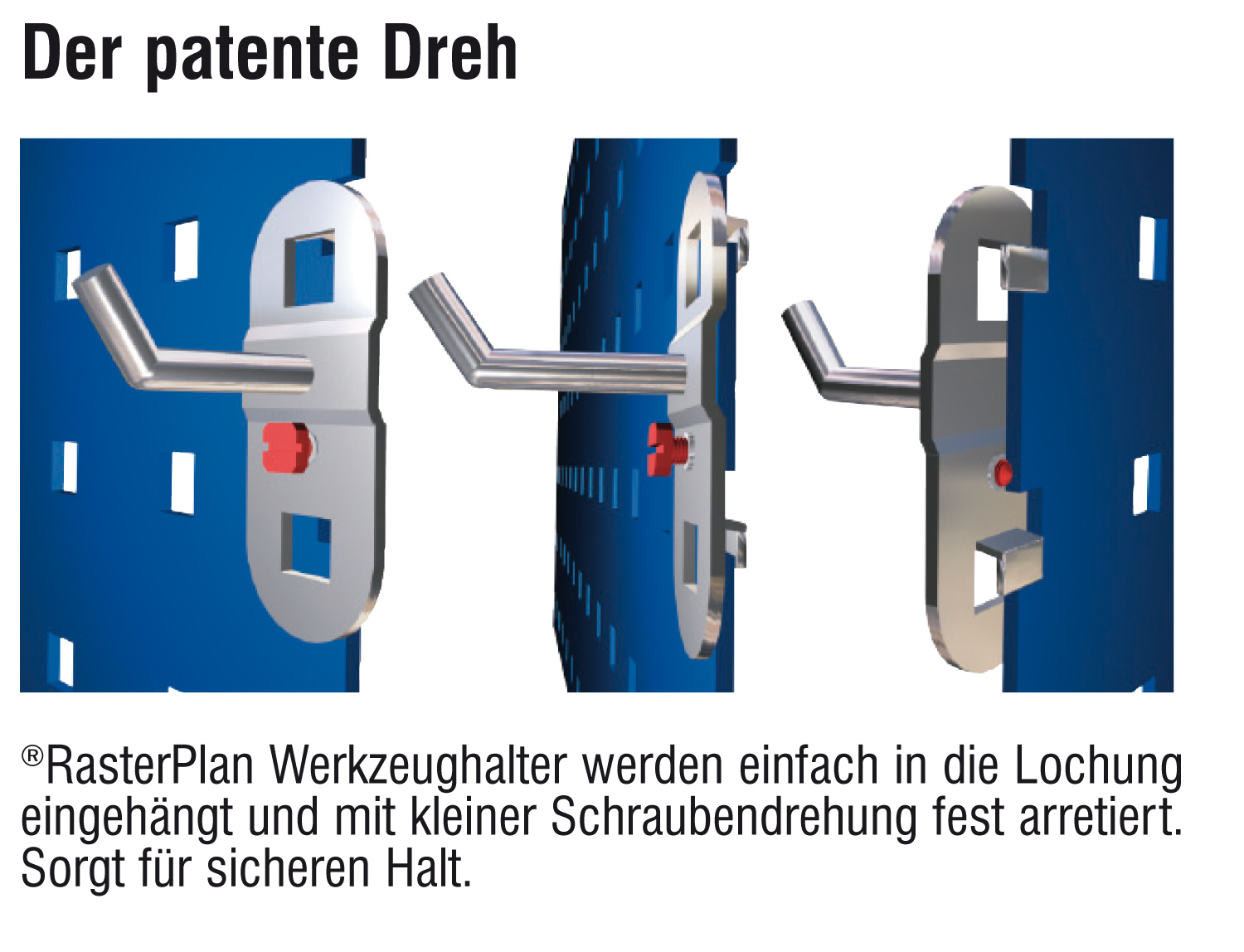 Der patente Dreh

®RasterPlan Werkzeughalter werden einfach in die Lochung eingehängt und mit kleiner Schraubendrehung fest arretiert. Sorgt für sicheren Halt.